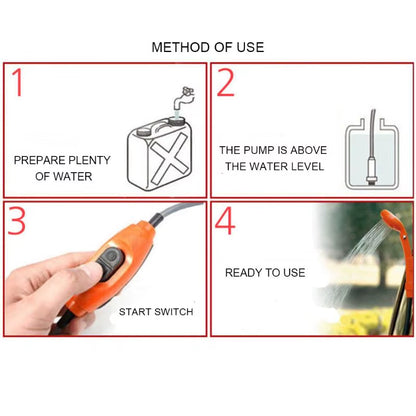 METHOD OF USE

1

PREPARE PLENTY OF WATER

2

THE PUMP IS ABOVE THE WATER LEVEL

3

START SWITCH

4

READY TO USE